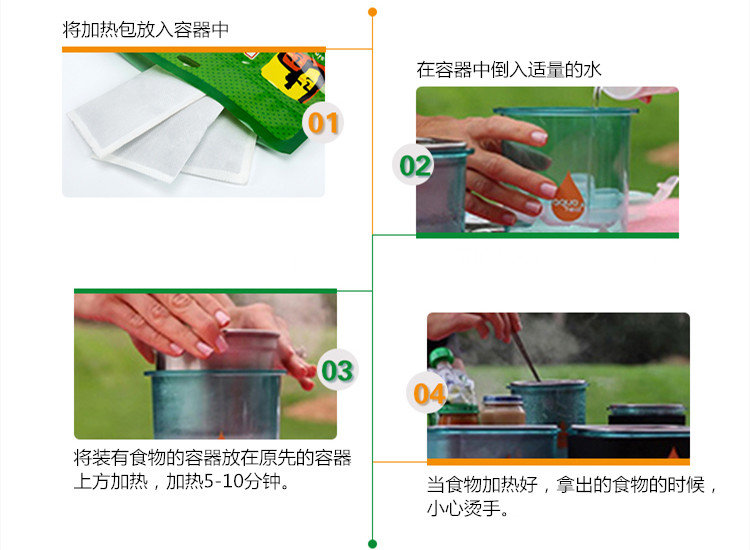 将加热包放入容器中

01

在容器中倒入适量的水

02

03

将装有食物的容器放在原先的容器上方加热，加热5-10分钟。

04

当食物加热好，拿出的食物的时候，小心烫手。