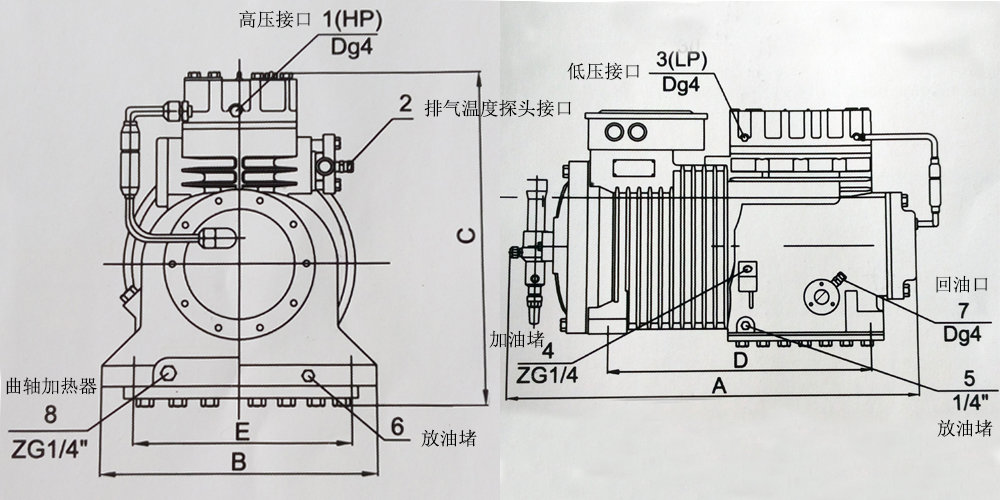 高压接口 1(HP)
Dg4

2 排气温度探头接口

C

曲轴加热器
8
ZG1/4"

E

B

6 放油堵

低压接口 3(LP)
Dg4

回油口
7
Dg4

加油堵
4
ZG1/4

D

A

5
1/4"
放油堵