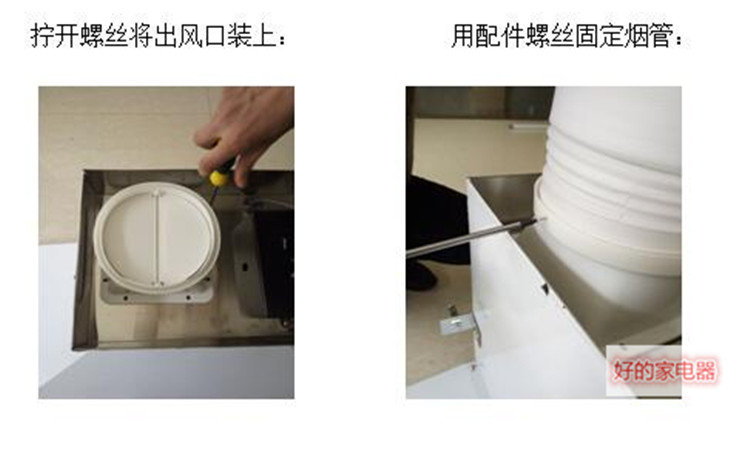 拧开螺丝将出风口装上：

用配件螺丝固定烟管：

好的家电器